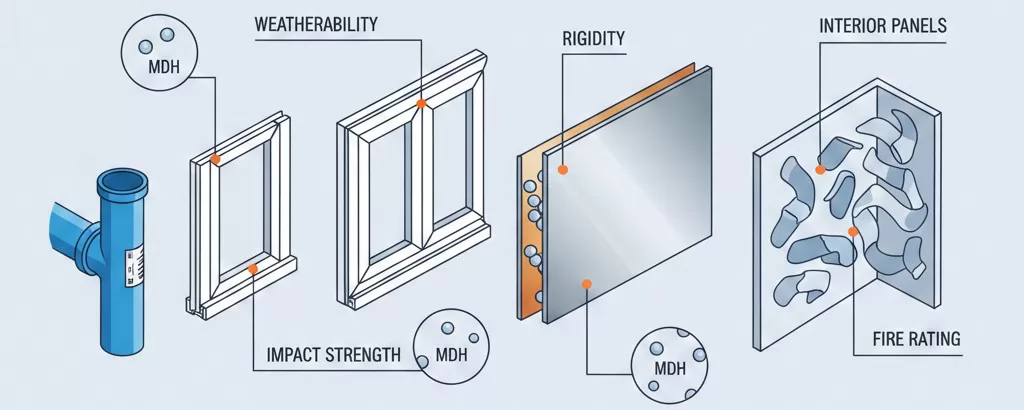 MDH
WEATHERABILITY
RIGIDITY
INTERIOR PANELS
IMPACT STRENGTH
MDH
MDH
FIRE RATING